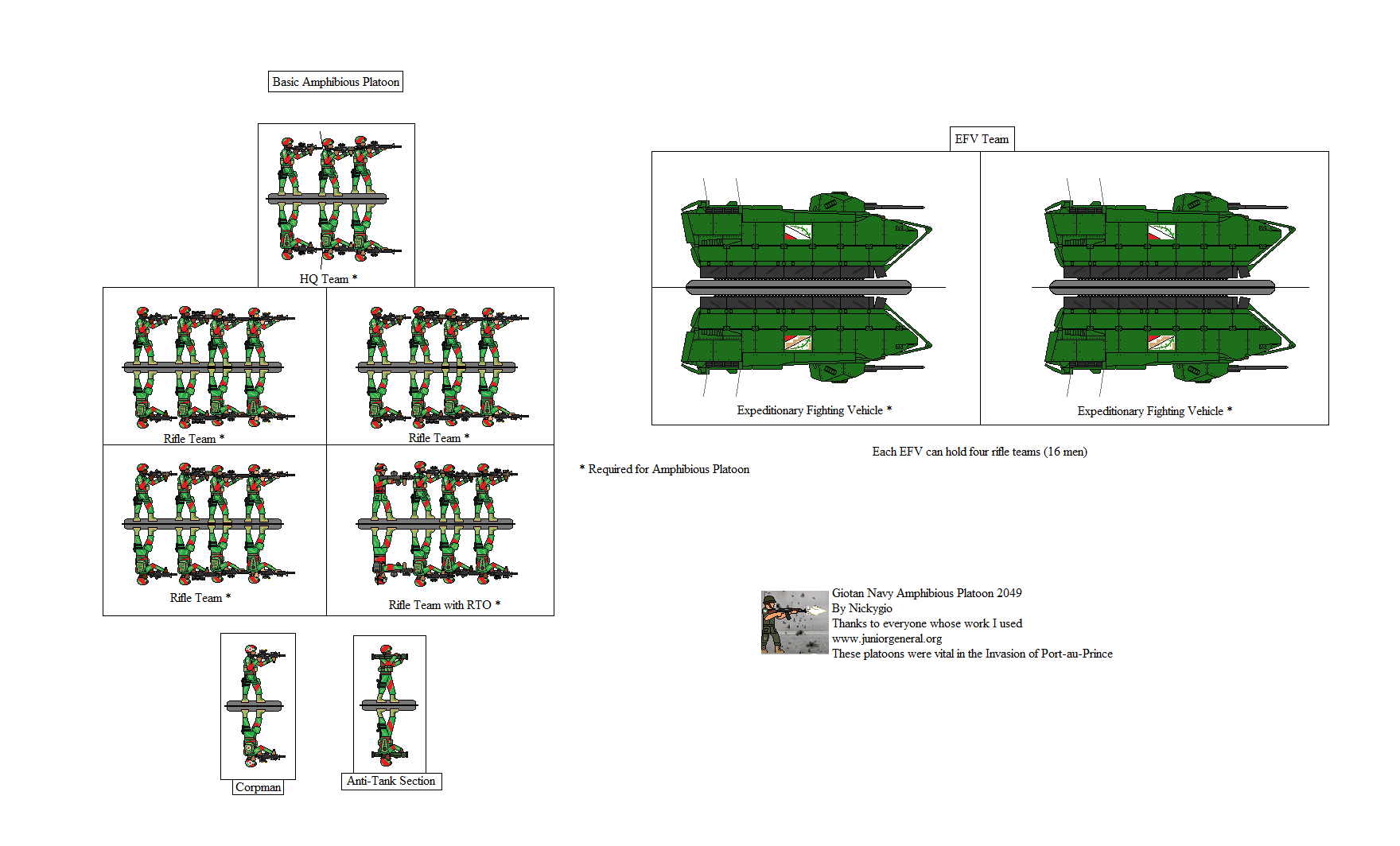 Basic Amphibious Platoon

HQ Team *

Rifle Team *

Rifle Team *

Rifle Team *

Rifle Team with RTO *

Corpman

Anti-Tank Section

EFV Team

Expeditionary Fighting Vehicle *

Expeditionary Fighting Vehicle *

Each EFV can hold four rifle teams (16 men)

* Required for Amphibious Platoon

Giotan Navy Amphibious Platoon 2049
By Nickygio
Thanks to everyone whose work I used
www.juniorgeneral.org
These platoons were vital in the Invasion of Port-au-Prince